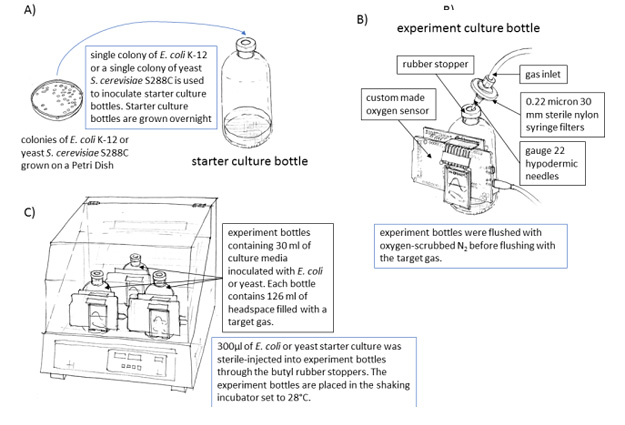 A)

single colony of E. coli K-12 or a single colony of yeast S. cerevisiae S288C is used to inoculate starter culture bottles. Starter culture bottles are grown overnight

colonies of E. coli K-12 or yeast S. cerevisiae S288C grown on a Petri Dish

starter culture bottle

B)

experiment culture bottle

rubber stopper

gas inlet

custom made oxygen sensor

0.22 micron 30 mm sterile nylon syringe filters

gauge 22 hypodermic needles

experiment bottles were flushed with oxygen-scrubbed $N_2$ before flushing with the target gas.

C)

experiment bottles containing 30 ml of culture media inoculated with E. coli or yeast. Each bottle contains 126 ml of headspace filled with a target gas.

300μl of E. coli or yeast starter culture was sterile-injected into experiment bottles through the butyl rubber stoppers. The experiment bottles are placed in the shaking incubator set to 28°C.