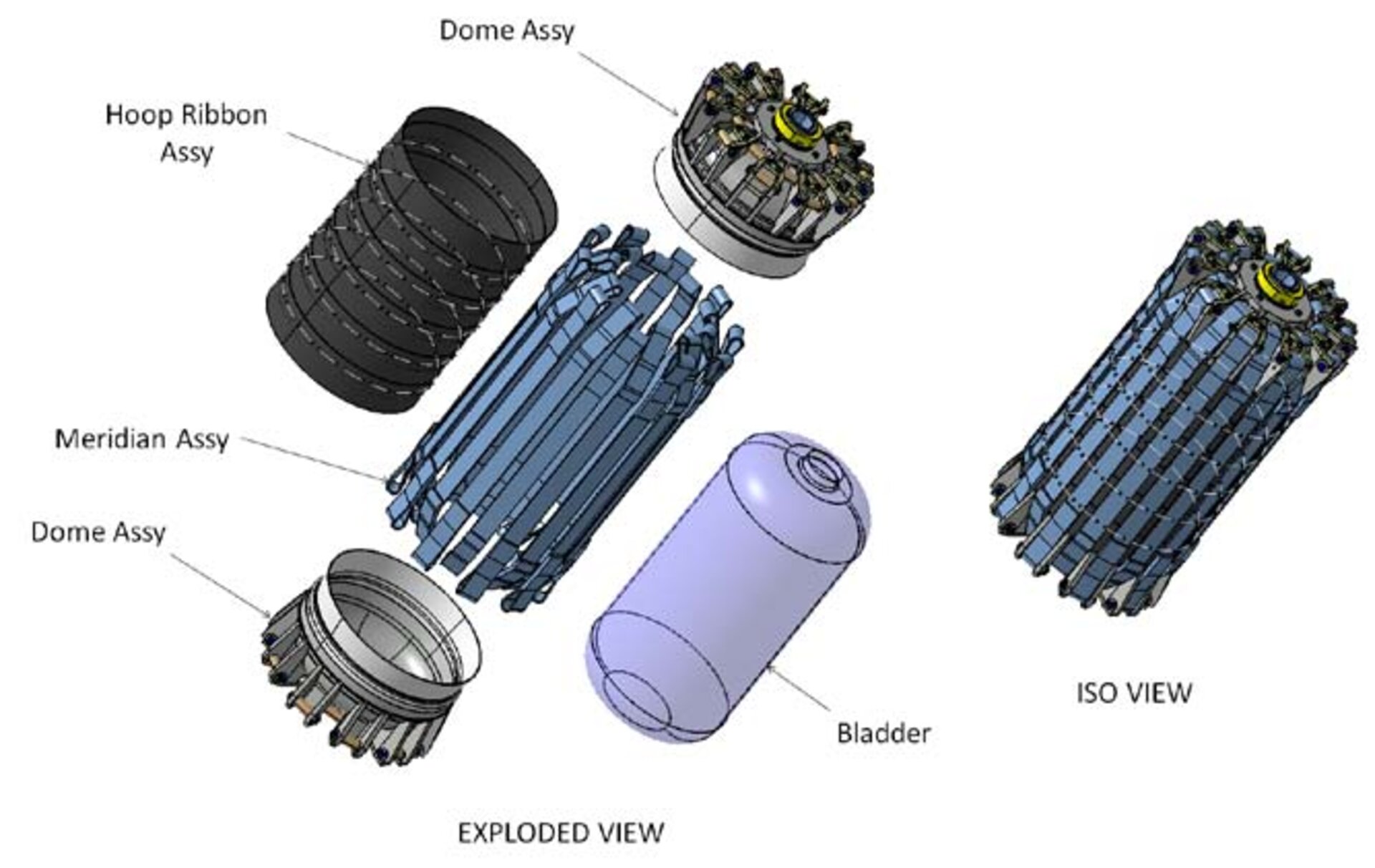 Dome Assy

Hoop Ribbon Assy

Meridian Assy

Dome Assy

Bladder

ISO VIEW

EXPLODED VIEW